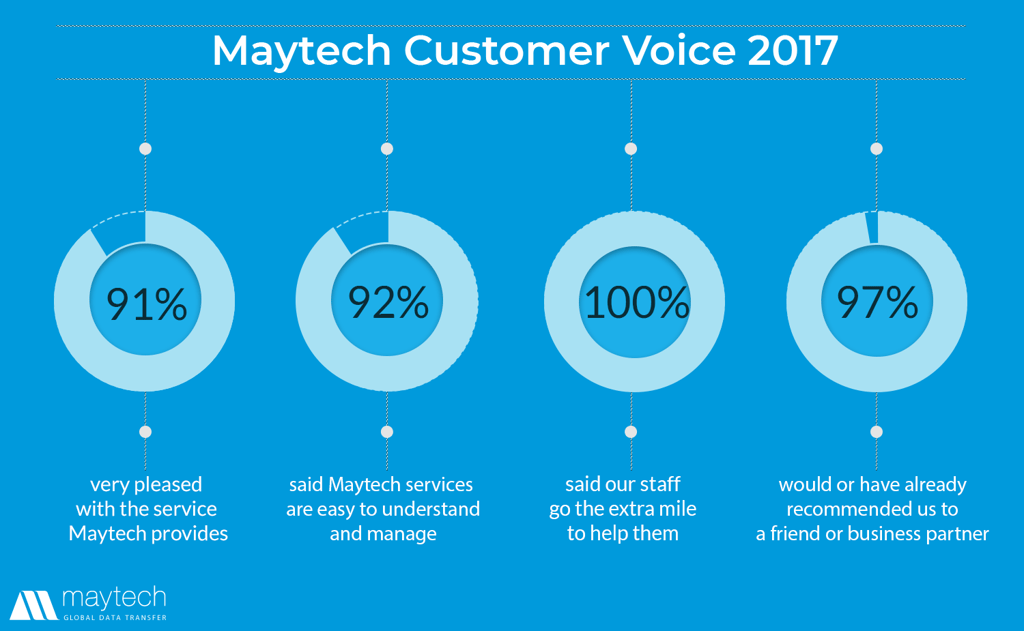 Maytech Customer Voice 2017

91%

very pleased with the service Maytech provides

92%

said Maytech services are easy to understand and manage

100%

said our staff go the extra mile to help them

97%

would or have already recommended us to a friend or business partner

maytech
GLOBAL DATA TRANSFER